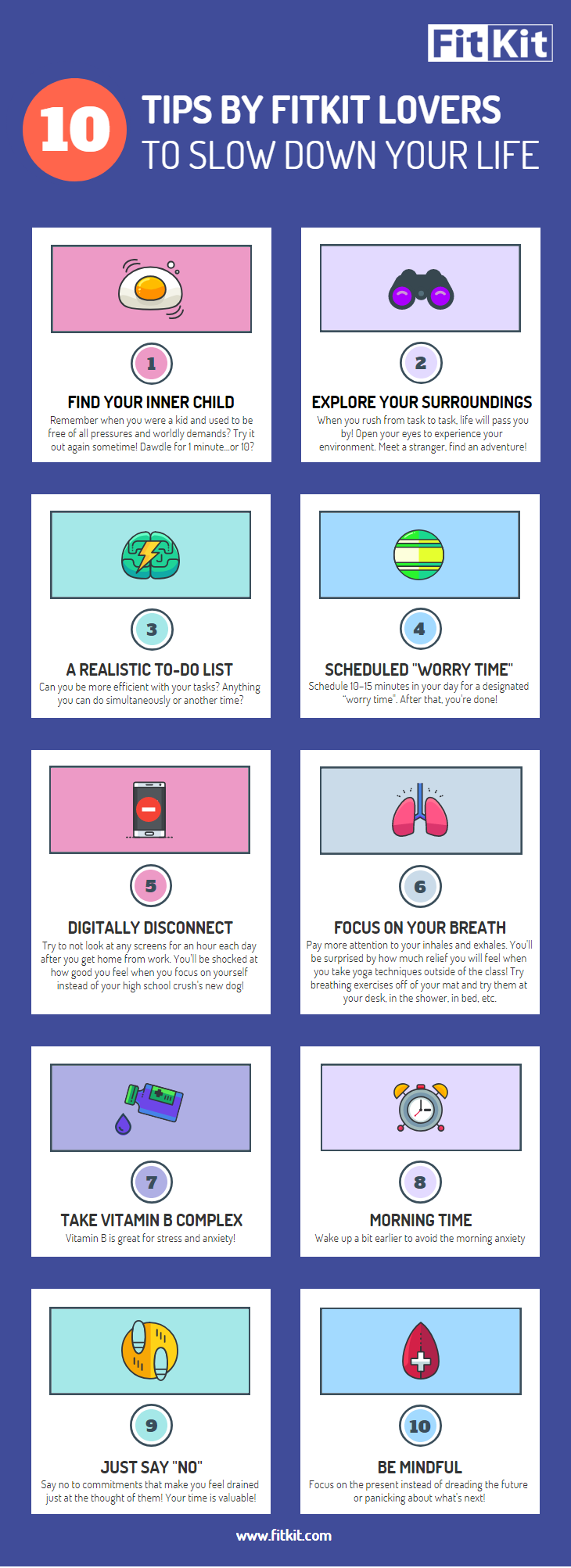 FitKit

10 TIPS BY FITKIT LOVERS TO SLOW DOWN YOUR LIFE

1

FIND YOUR INNER CHILD

Remember when you were a kid and used to be free of all pressures and worldly demands? Try it out again sometime! Dawdle for 1 minute...or 10?

2

EXPLORE YOUR SURROUNDINGS

When you rush from task to task, life will pass you by! Open your eyes to experience your environment. Meet a stranger, find an adventure!

3

A REALISTIC TO-DO LIST

Can you be more efficient with your tasks? Anything you can do simultaneously or another time?

4

SCHEDULED "WORRY TIME"

Schedule 10-15 minutes in your day for a designated "worry time". After that, you're done!

5

DIGITALLY DISCONNECT

Try to not look at any screens for an hour each day after you get home from work. You'll be shocked at how good you feel when you focus on yourself instead of your high school crush's new dog!

6

FOCUS ON YOUR BREATH

Pay more attention to your inhales and exhales. You'll be surprised by how much relief you will feel when you take yoga techniques outside of the class! Try breathing exercises off of your mat and try them at your desk, in the shower, in bed, etc.

7

TAKE VITAMIN B COMPLEX

Vitamin B is great for stress and anxiety!

8

MORNING TIME

Wake up a bit earlier to avoid the morning anxiety

9

JUST SAY "NO"

Say no to commitments that make you feel drained just at the thought of them! Your time is valuable!

10

BE MINDFUL

Focus on the present instead of dreading the future or panicking about what's next!

www.fitkit.com